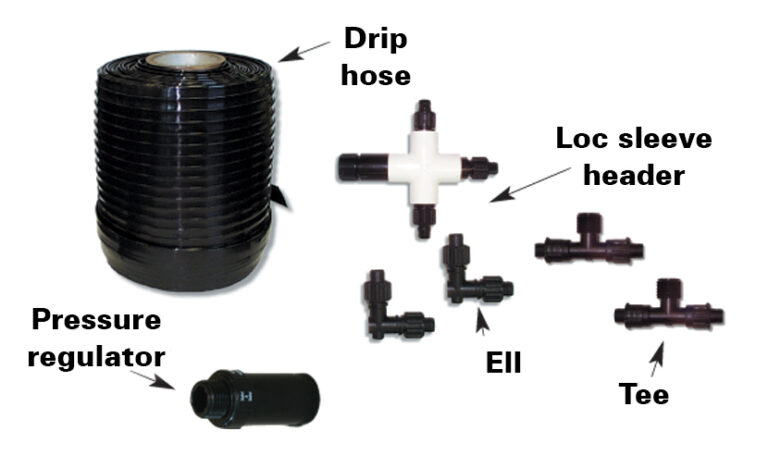 Drip hose

Loc sleeve header

Pressure regulator

Ell

Tee